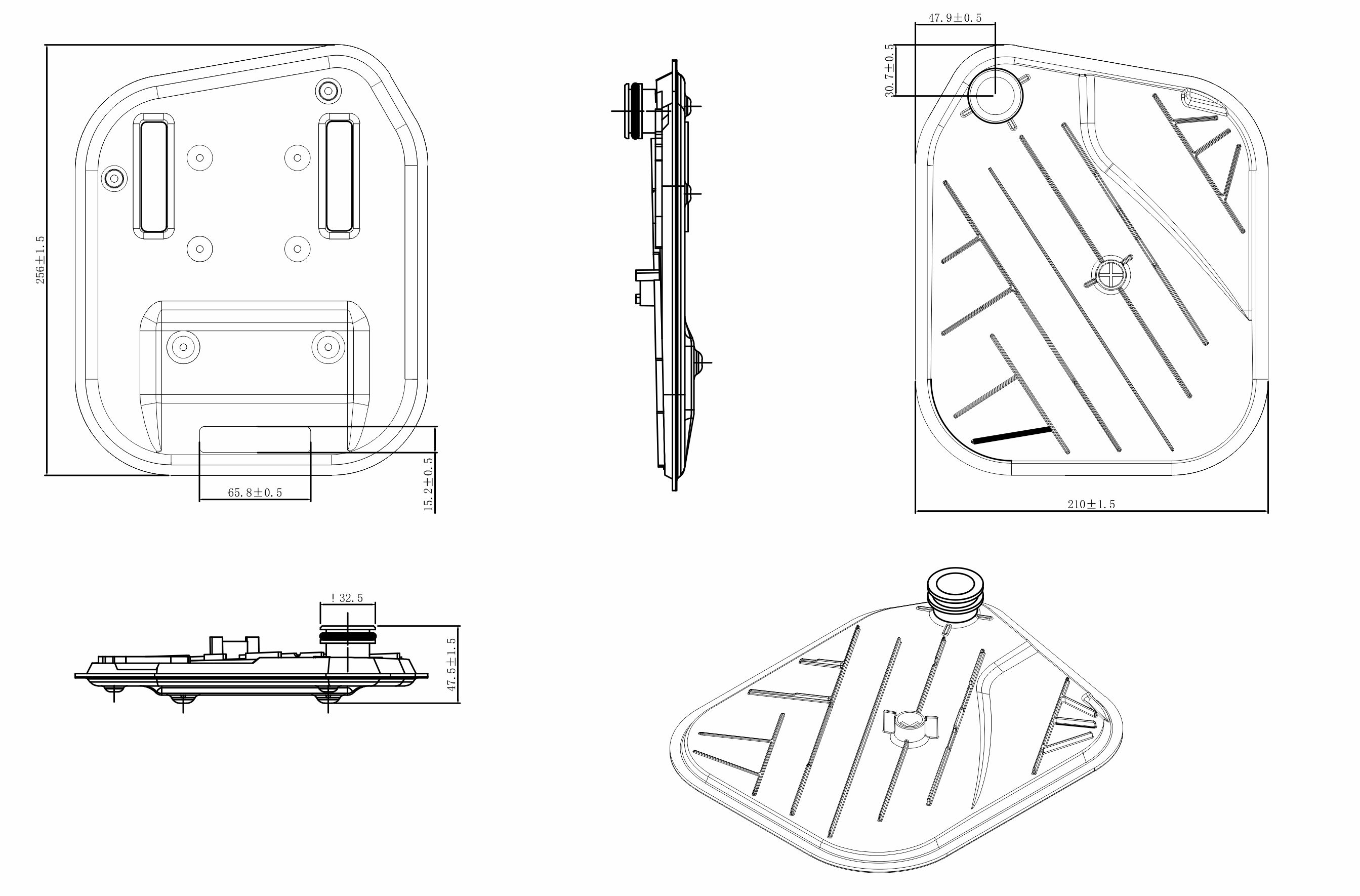 256±1.5

65.8±0.5

15.2±0.5

47.9±0.5

30.7±0.5

210±1.5

! 32.5

47.5±1.5