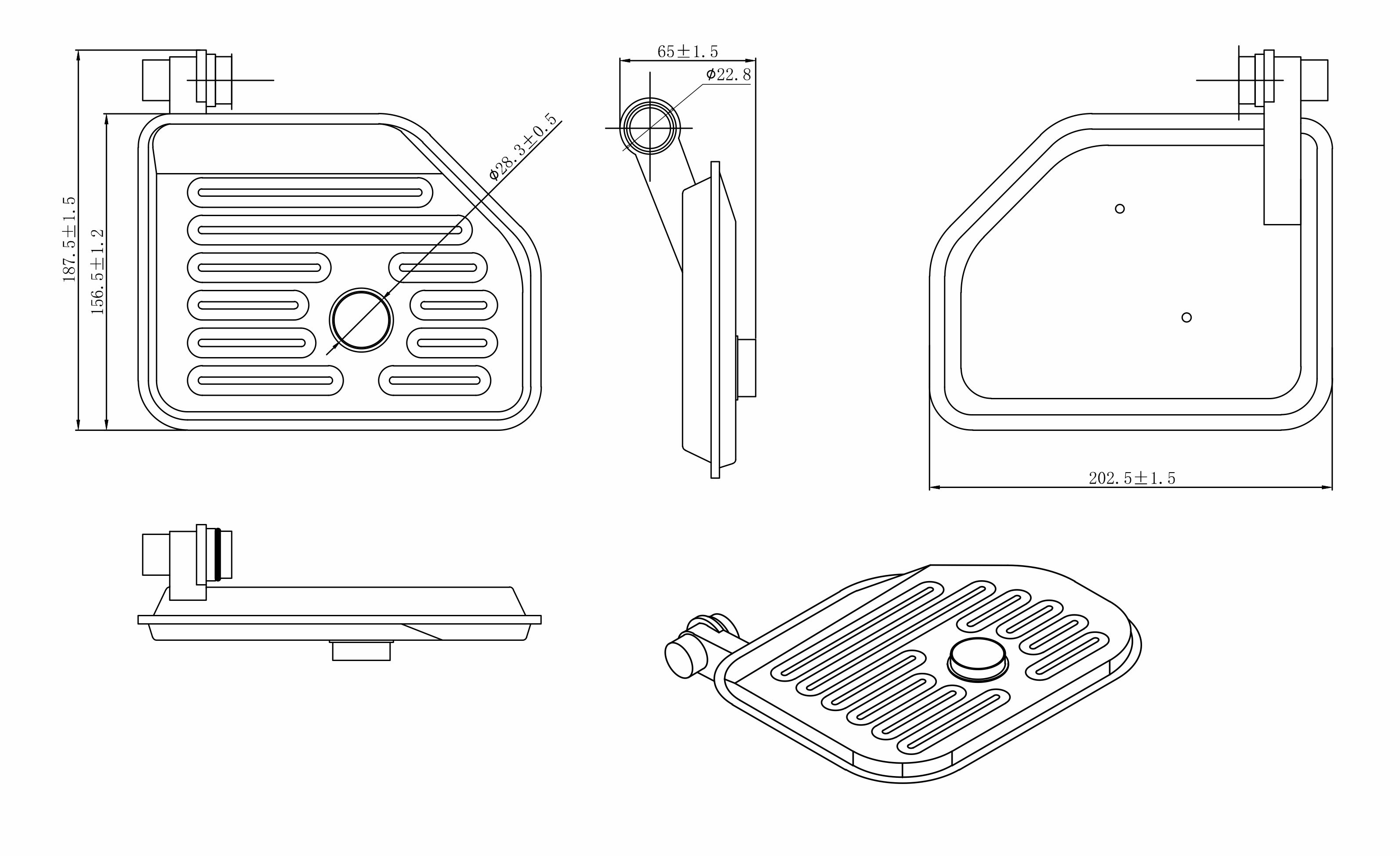 187.5±1.5
156.5±1.2
ϕ28.3±0.5
65±1.5
ϕ22.8
202.5±1.5