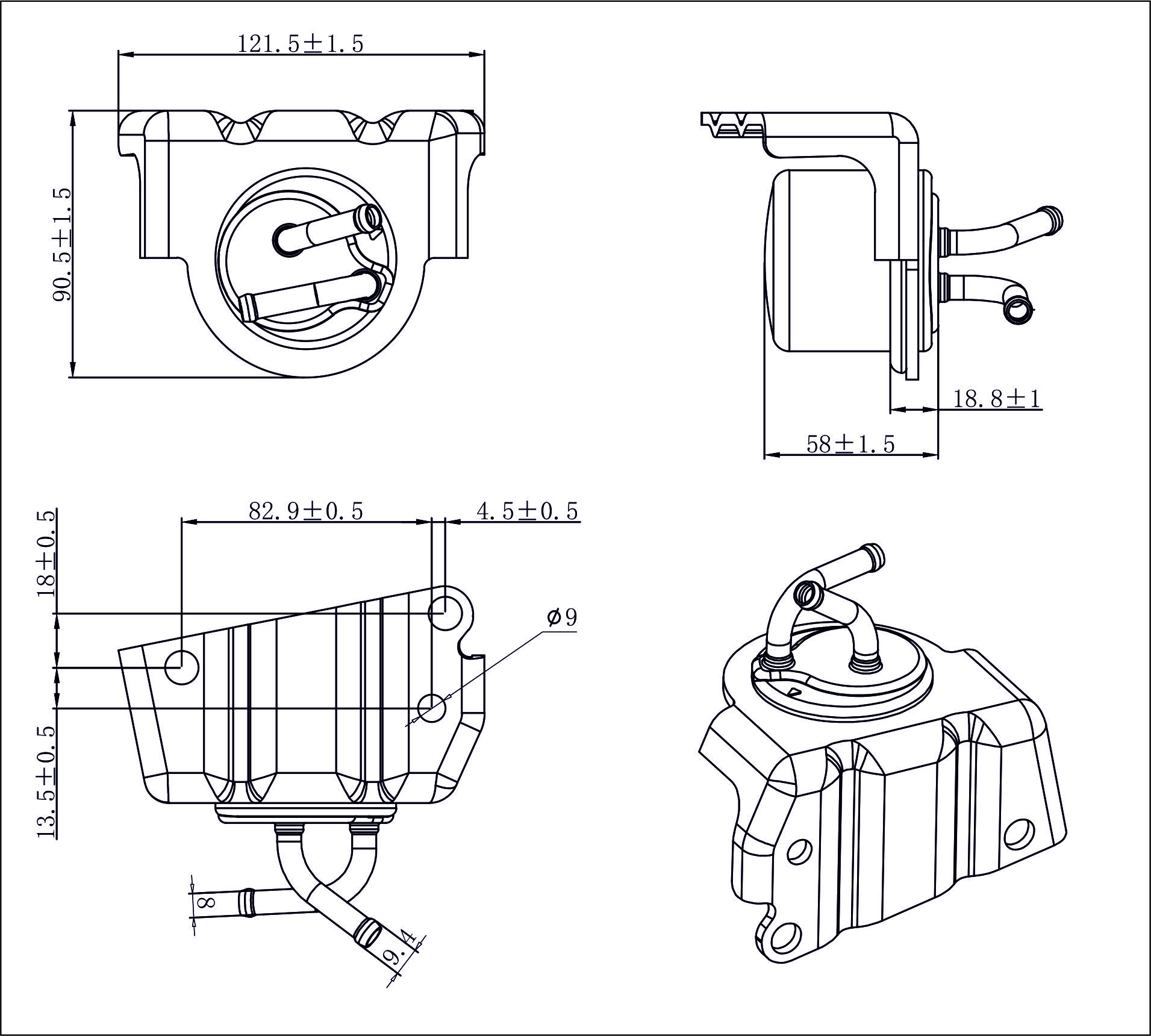 121.5±1.5

90.5±1.5

18.8±1

58±1.5

82.9±0.5

4.5±0.5

18±0.5

ø9

13.5±0.5

8

9.4